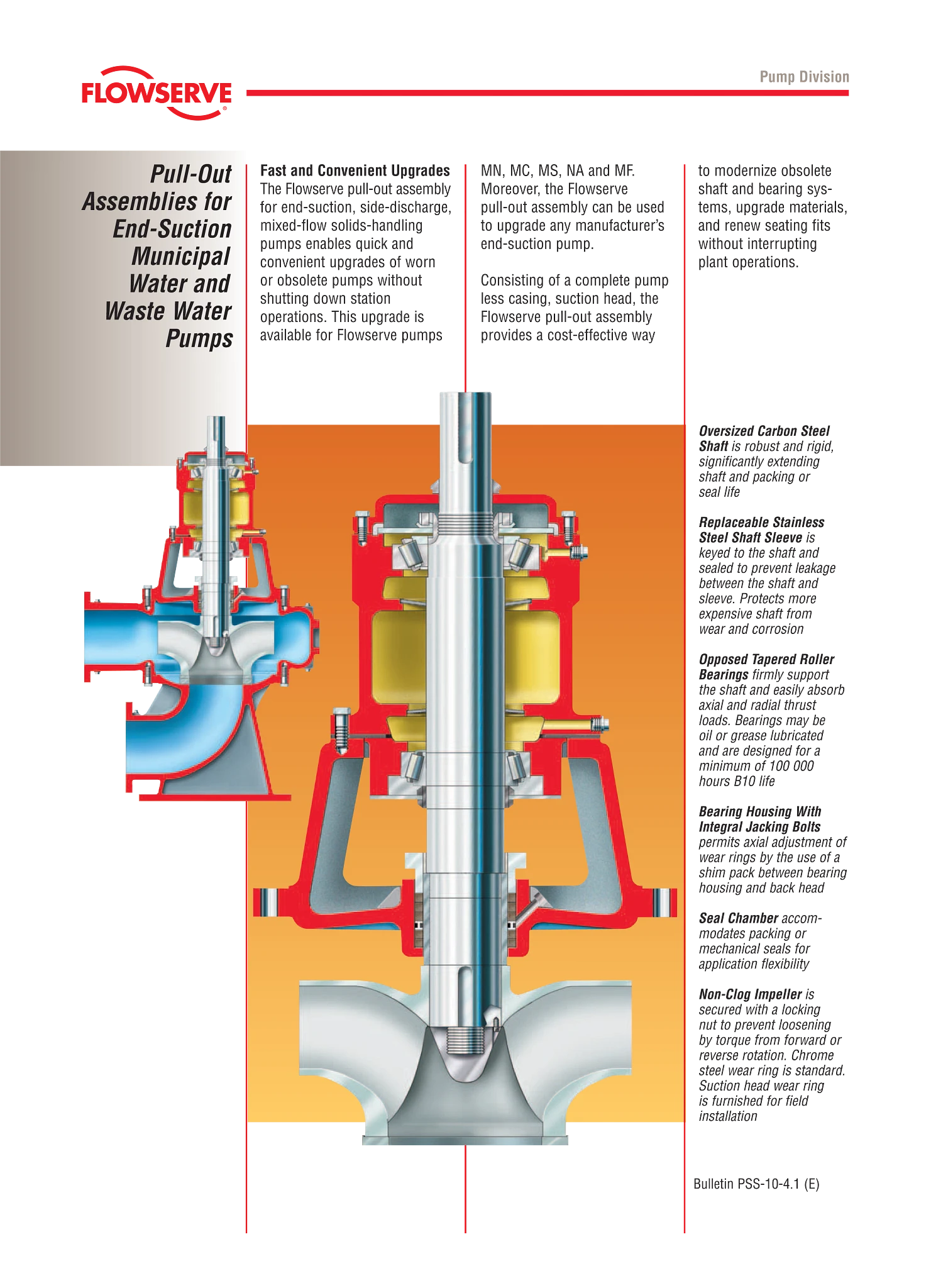 FLOWSERVE

Pump Division

Pull-Out Assemblies for End-Suction Municipal Water and Waste Water Pumps

Fast and Convenient Upgrades
The Flowserve pull-out assembly for end-suction, side-discharge, mixed-flow solids-handling pumps enables quick and convenient upgrades of worn or obsolete pumps without shutting down station operations. This upgrade is available for Flowserve pumps MN, MC, MS, NA and MF. Moreover, the Flowserve pull-out assembly can be used to upgrade any manufacturer's end-suction pump.

Consisting of a complete pump less casing, suction head, the Flowserve pull-out assembly provides a cost-effective way to modernize obsolete shaft and bearing systems, upgrade materials, and renew seating fits without interrupting plant operations.

Oversized Carbon Steel Shaft is robust and rigid, significantly extending shaft and packing or seal life

Replaceable Stainless Steel Shaft Sleeve is keyed to the shaft and sealed to prevent leakage between the shaft and sleeve. Protects more expensive shaft from wear and corrosion

Opposed Tapered Roller Bearings firmly support the shaft and easily absorb axial and radial thrust loads. Bearings may be oil or grease lubricated and are designed for a minimum of 100 000 hours B10 life

Bearing Housing With Integral Jacking Bolts permits axial adjustment of wear rings by the use of a shim pack between bearing housing and back head

Seal Chamber accommodates packing or mechanical seals for application flexibility

Non-Clog Impeller is secured with a locking nut to prevent loosening by torque from forward or reverse rotation. Chrome steel wear ring is standard. Suction head wear ring is furnished for field installation

Bulletin PSS-10-4.1 (E)