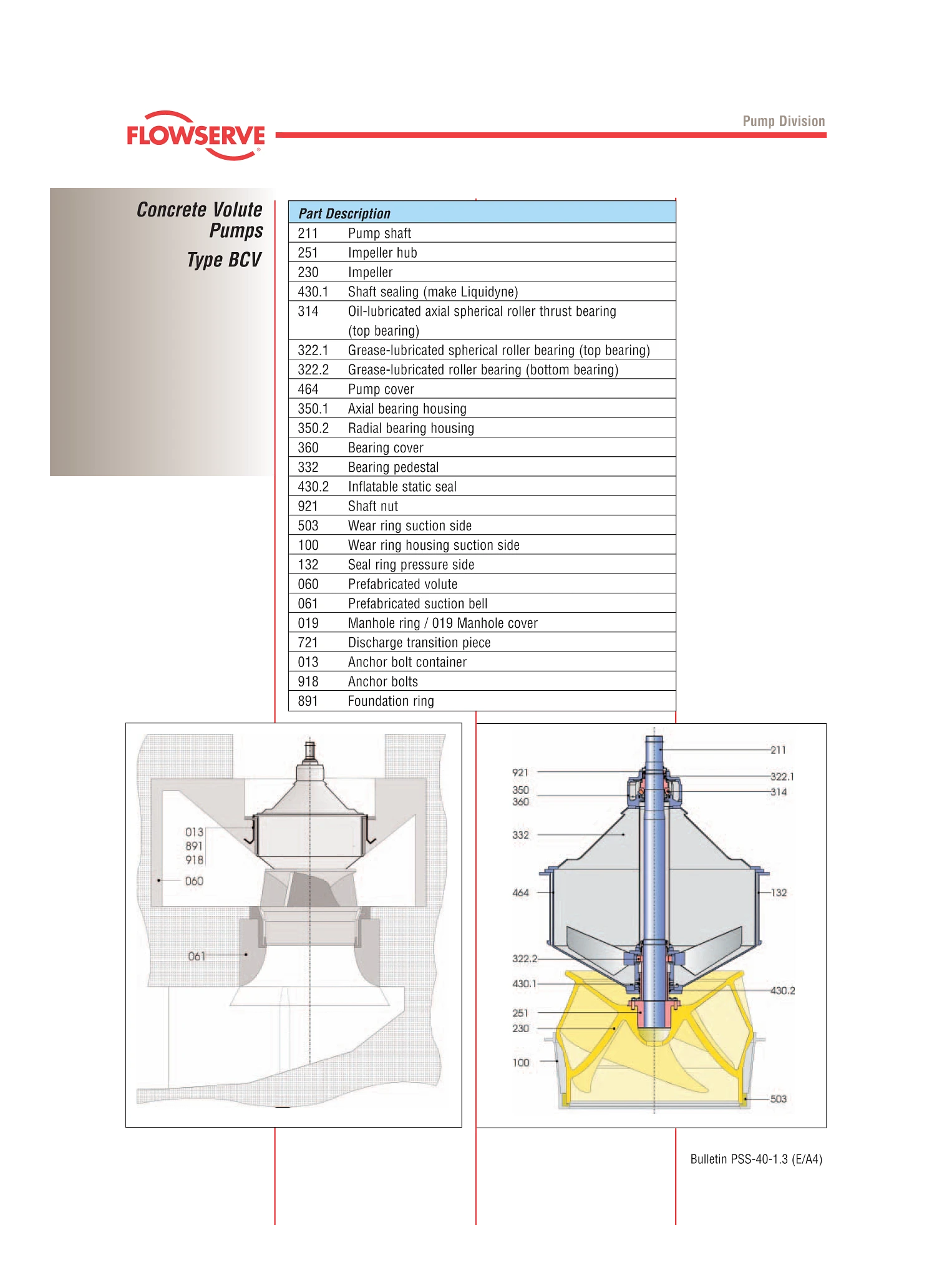 FLOWSERVE

Pump Division

Concrete Volute Pumps
Type BCV

| Part Description | |
|---|---|
| 211 | Pump shaft |
| 251 | Impeller hub |
| 230 | Impeller |
| 430.1 | Shaft sealing (make Liquidyne) |
| 314 | Oil-lubricated axial spherical roller thrust bearing (top bearing) |
| 322.1 | Grease-lubricated spherical roller bearing (top bearing) |
| 322.2 | Grease-lubricated roller bearing (bottom bearing) |
| 464 | Pump cover |
| 350.1 | Axial bearing housing |
| 350.2 | Radial bearing housing |
| 360 | Bearing cover |
| 332 | Bearing pedestal |
| 430.2 | Inflatable static seal |
| 921 | Shaft nut |
| 503 | Wear ring suction side |
| 100 | Wear ring housing suction side |
| 132 | Seal ring pressure side |
| 060 | Prefabricated volute |
| 061 | Prefabricated suction bell |
| 019 | Manhole ring / 019 Manhole cover |
| 721 | Discharge transition piece |
| 013 | Anchor bolt container |
| 918 | Anchor bolts |
| 891 | Foundation ring |

013
891
918
060
061

921
350
360
332
464
322.2
430.1
251
230
100
211
322.1
314
132
430.2
503

Bulletin PSS-40-1.3 (E/A4)