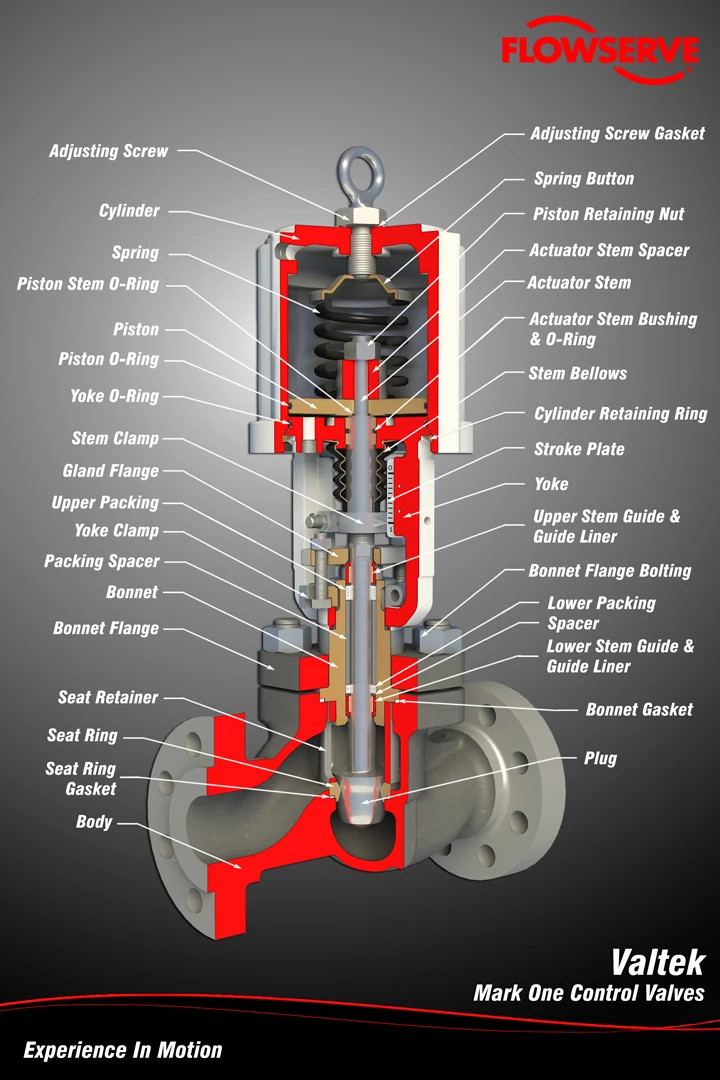 FLOWSERVE

Adjusting Screw
Cylinder
Spring
Piston Stem O-Ring
Piston
Piston O-Ring
Yoke O-Ring
Stem Clamp
Gland Flange
Upper Packing
Yoke Clamp
Packing Spacer
Bonnet
Bonnet Flange
Seat Retainer
Seat Ring
Seat Ring Gasket
Body

Adjusting Screw Gasket
Spring Button
Piston Retaining Nut
Actuator Stem Spacer
Actuator Stem
Actuator Stem Bushing & O-Ring
Stem Bellows
Cylinder Retaining Ring
Stroke Plate
Yoke
Upper Stem Guide & Guide Liner
Bonnet Flange Bolting
Lower Packing Spacer
Lower Stem Guide & Guide Liner
Bonnet Gasket
Plug

Valtek
Mark One Control Valves

Experience In Motion