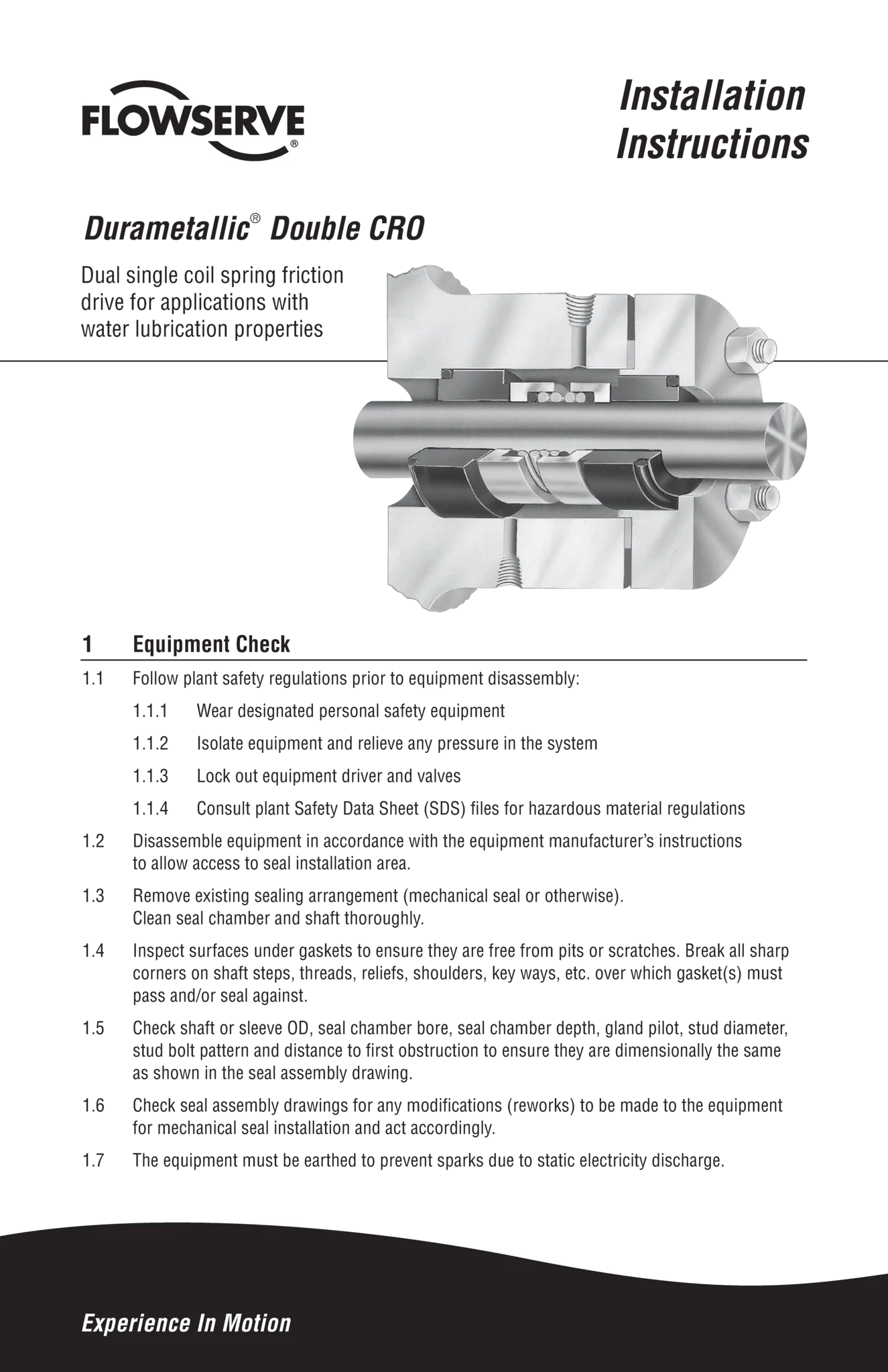 FLOWSERVE®

Installation Instructions

Durametallic® Double CRO

Dual single coil spring friction drive for applications with water lubrication properties

1 Equipment Check

1.1 Follow plant safety regulations prior to equipment disassembly:

1.1.1 Wear designated personal safety equipment

1.1.2 Isolate equipment and relieve any pressure in the system

1.1.3 Lock out equipment driver and valves

1.1.4 Consult plant Safety Data Sheet (SDS) files for hazardous material regulations

1.2 Disassemble equipment in accordance with the equipment manufacturer's instructions to allow access to seal installation area.

1.3 Remove existing sealing arrangement (mechanical seal or otherwise). Clean seal chamber and shaft thoroughly.

1.4 Inspect surfaces under gaskets to ensure they are free from pits or scratches. Break all sharp corners on shaft steps, threads, reliefs, shoulders, key ways, etc. over which gasket(s) must pass and/or seal against.

1.5 Check shaft or sleeve OD, seal chamber bore, seal chamber depth, gland pilot, stud diameter, stud bolt pattern and distance to first obstruction to ensure they are dimensionally the same as shown in the seal assembly drawing.

1.6 Check seal assembly drawings for any modifications (reworks) to be made to the equipment for mechanical seal installation and act accordingly.

1.7 The equipment must be earthed to prevent sparks due to static electricity discharge.

Experience In Motion